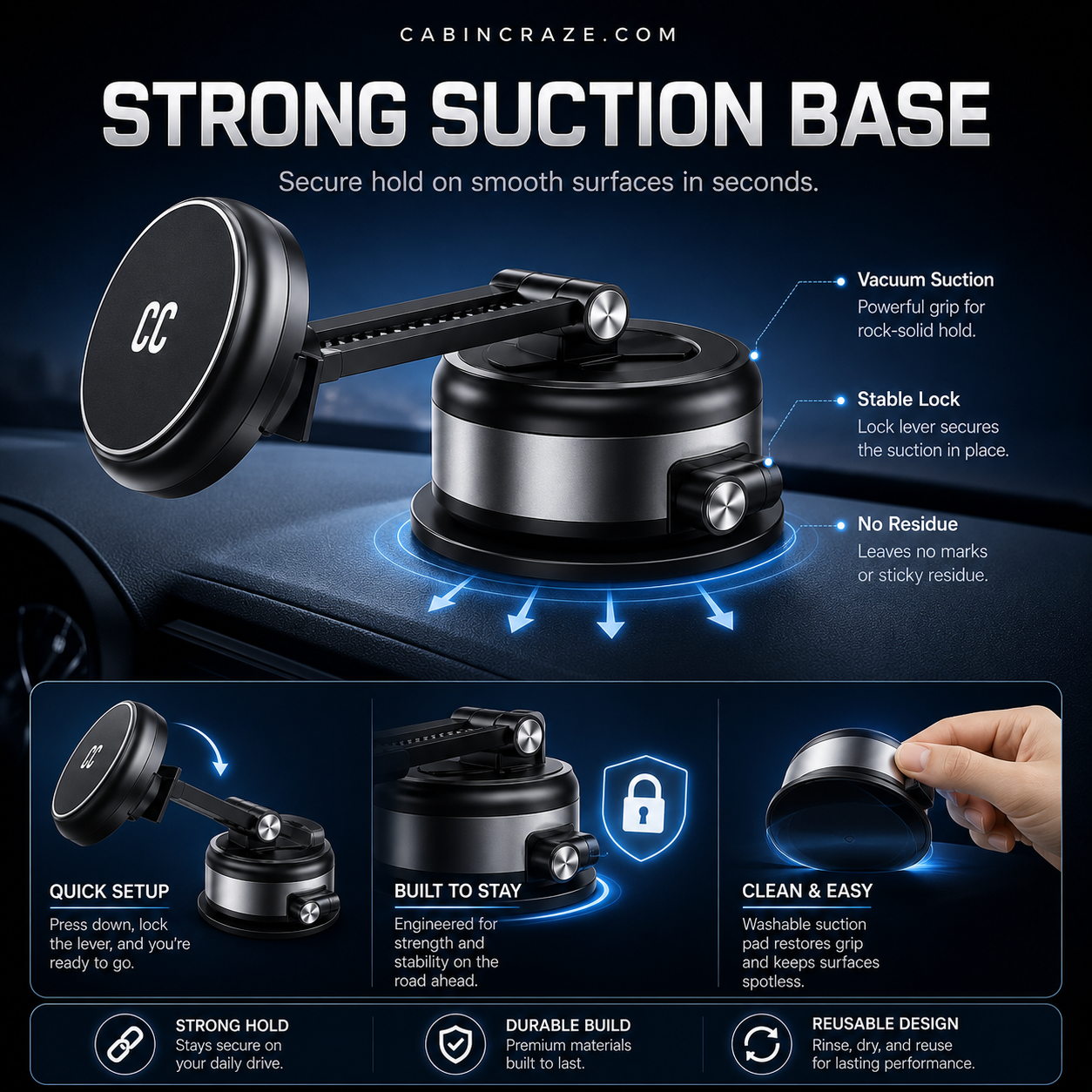 CABINCRAZE.COM

STRONG SUCTION BASE

Secure hold on smooth surfaces in seconds.

CC

Vacuum Suction
Powerful grip for rock-solid hold.

Stable Lock
Lock lever secures the suction in place.

No Residue
Leaves no marks or sticky residue.

CC

QUICK SETUP
Press down, lock the lever, and you're ready to go.

BUILT TO STAY
Engineered for strength and stability on the road ahead.

CLEAN & EASY
Washable suction pad restores grip and keeps surfaces spotless.

STRONG HOLD
Stays secure on your daily drive.

DURABLE BUILD
Premium materials built to last.

REUSABLE DESIGN
Rinse, dry, and reuse for lasting performance.